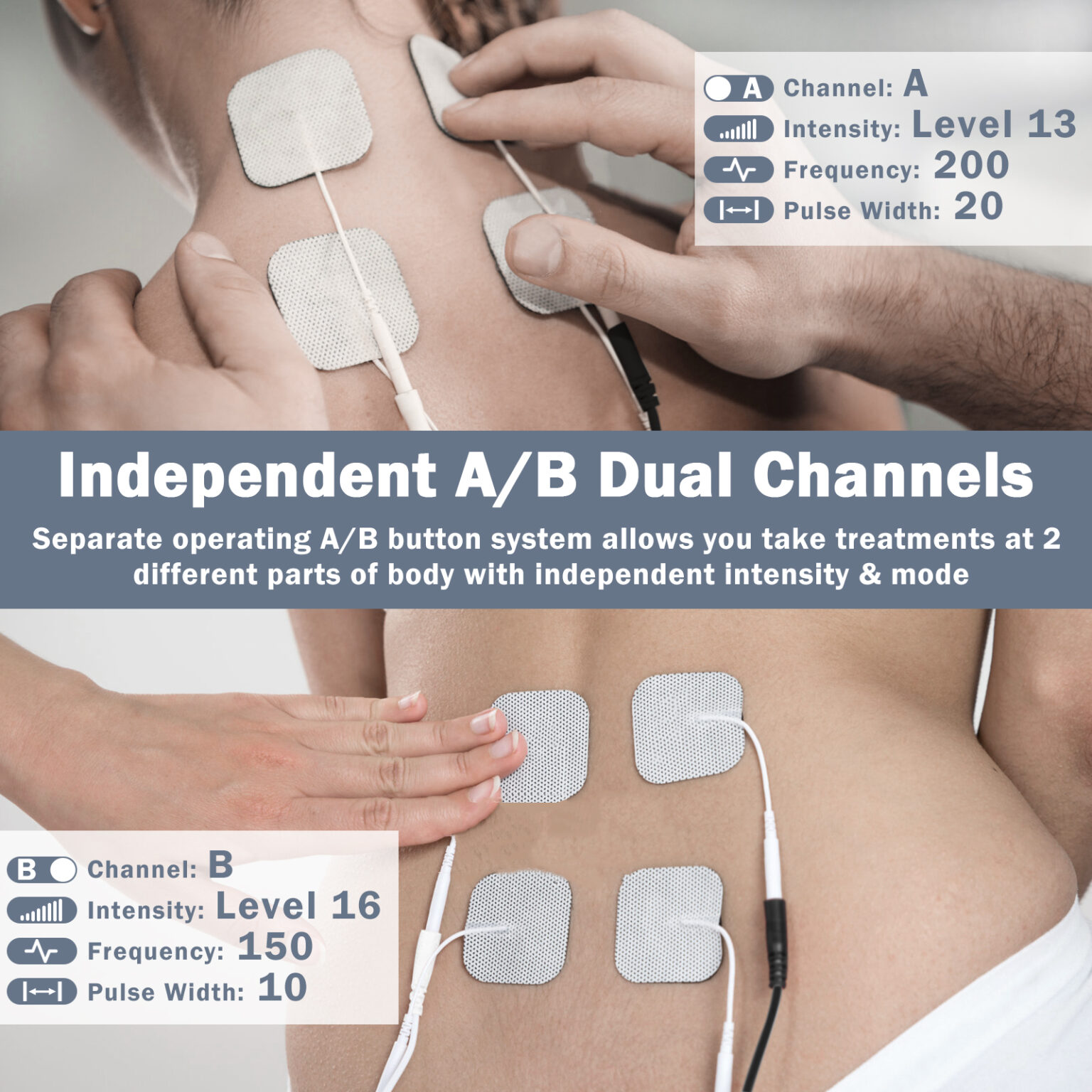 A Channel: A
Intensity: Level 13
Frequency: 200
Pulse Width: 20

Independent A/B Dual Channels

Separate operating A/B button system allows you take treatments at 2 different parts of body with independent intensity & mode

B Channel: B
Intensity: Level 16
Frequency: 150
Pulse Width: 10